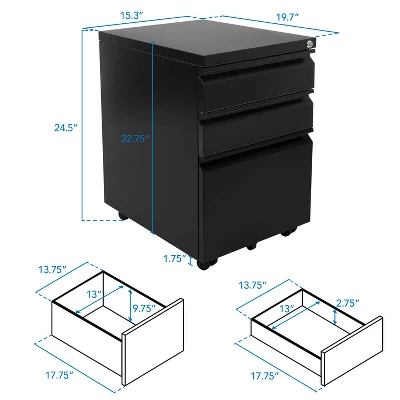 15.3"
19.7"
24.5"
22.75"
1.75"
13.75"
13"
9.75"
17.75"
13.75"
13"
2.75"
17.75"